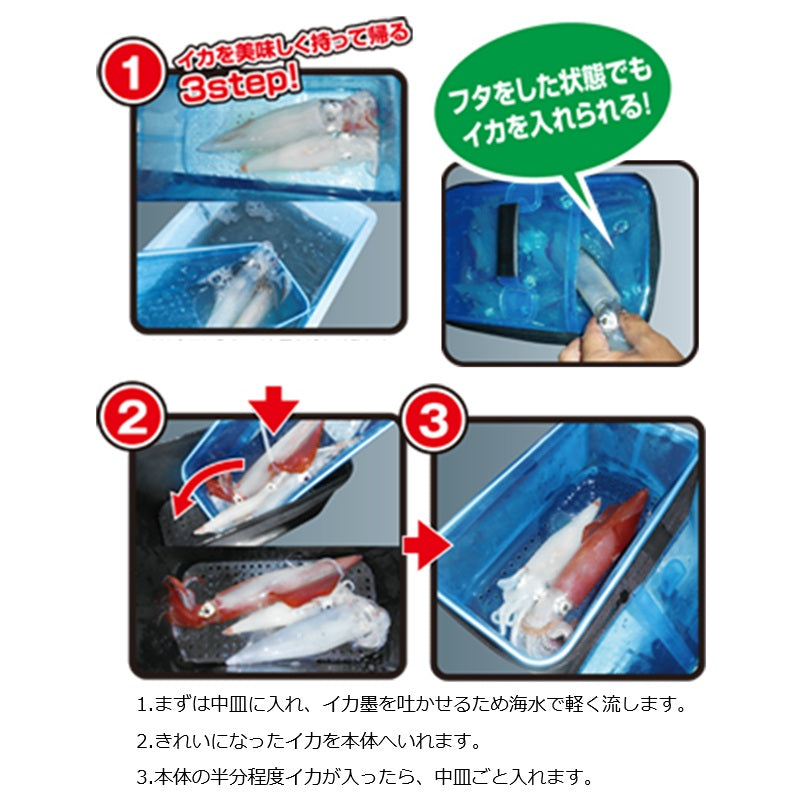 1

イカを美味しく持って帰る

3step!

フタをした状態でもイカを入れられる!

2

3

1.まずは中皿に入れ、イカ墨を吐かせるため海水で軽く流します。

2.きれいになったイカを本体へいれます。

3.本体の半分程度イカが入ったら、中皿ごと入れます。