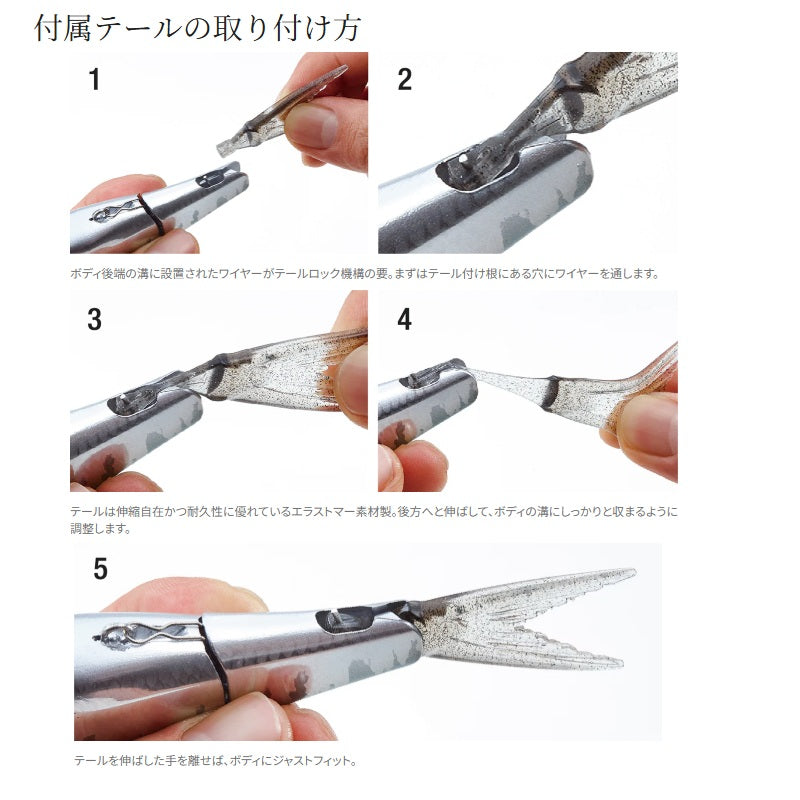 付属テールの取り付け方

1

2

ボディ後端の溝に設置されたワイヤーがテールロック機構の要。まずはテール付け根にある穴にワイヤーを通します。

3

4

テールは伸縮自在かつ耐久性に優れているエラストマー素材製。後方へと伸ばして、ボディの溝にしっかりと収まるように調整します。

5

テールを伸ばした手を離せば、ボディにジャストフィット。