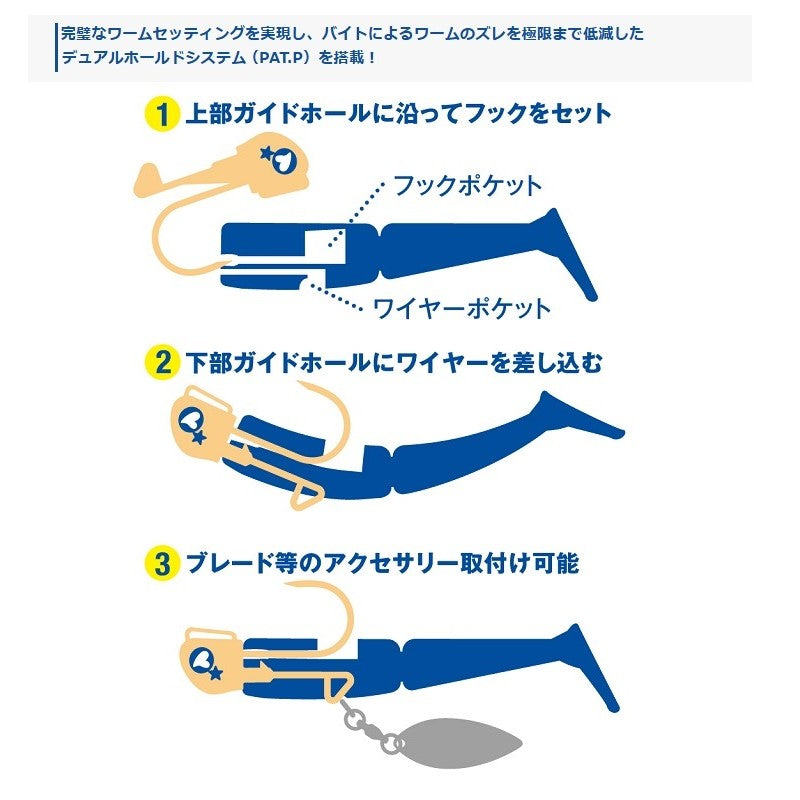 完璧なワームセッティングを実現し、バイトによるワームのズレを極限まで低減したデュアルホールドシステム（PAT.P）を搭載！

1 上部ガイドホールに沿ってフックをセット

フックポケット

ワイヤーポケット

2 下部ガイドホールにワイヤーを差し込む

3 ブレード等のアクセサリー取付け可能