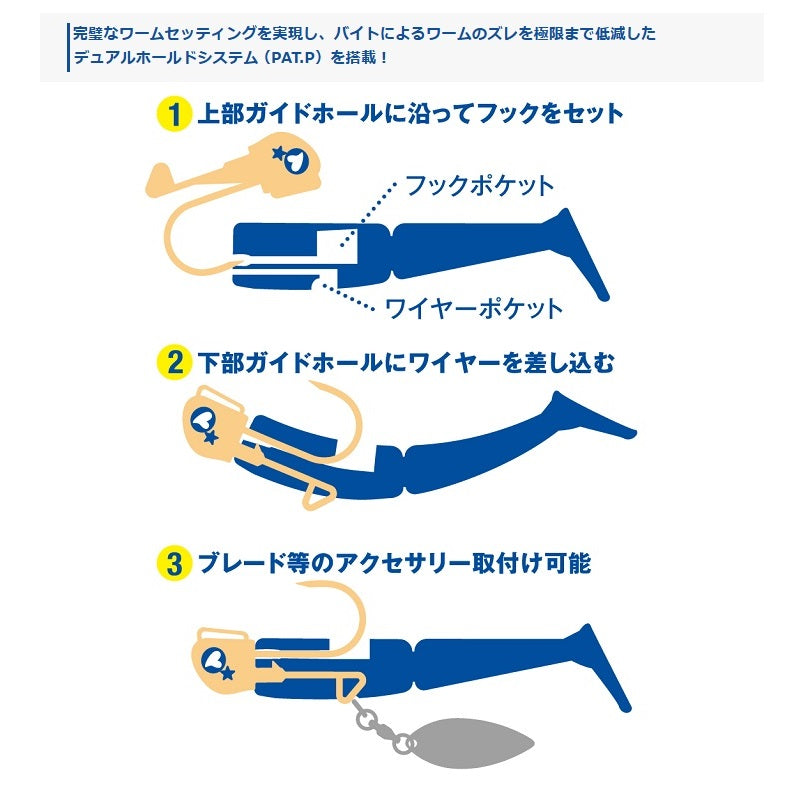 完璧なワームセッティングを実現し、バイトによるワームのズレを極限まで低減したデュアルホールドシステム（PAT.P）を搭載！

1 上部ガイドホールに沿ってフックをセット

フックポケット

ワイヤーポケット

2 下部ガイドホールにワイヤーを差し込む

3 ブレード等のアクセサリー取付け可能