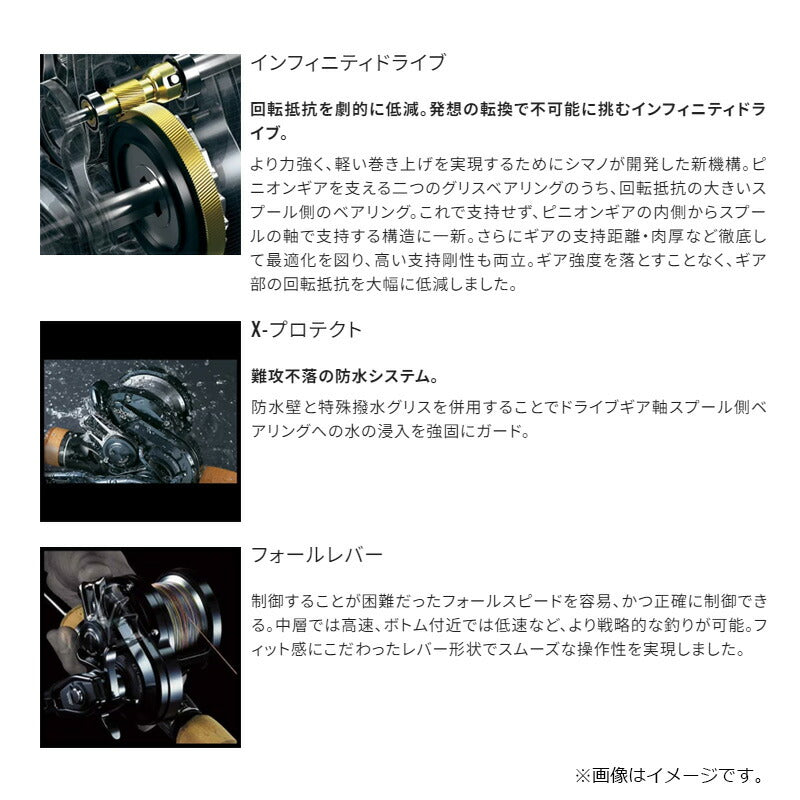 インフィニティドライブ

回転抵抗を劇的に低減。発想の転換で不可能に挑むインフィニティドライブ。

より力強く、軽い巻き上げを実現するためにシマノが開発した新機構。ピニオンギアを支える二つのグリスベアリングのうち、回転抵抗の大きいスプール側のベアリング。これで支持せず、ピニオンギアの内側からスプールの軸で支持する構造に一新。さらにギアの支持距離・肉厚など徹底して最適化を図り、高い支持剛性も両立。ギア強度を落とすことなく、ギア部の回転抵抗を大幅に低減しました。

X-プロテクト

難攻不落の防水システム。

防水壁と特殊撥水グリスを併用することでドライブギア軸スプール側ベアリングへの水の浸入を強固にガード。

フォールレバー

制御することが困難だったフォールスピードを容易、かつ正確に制御できる。中層では高速、ボトム付近では低速など、より戦略的な釣りが可能。フィット感にこだわったレバー形状でスムーズな操作性を実現しました。

※画像はイメージです。