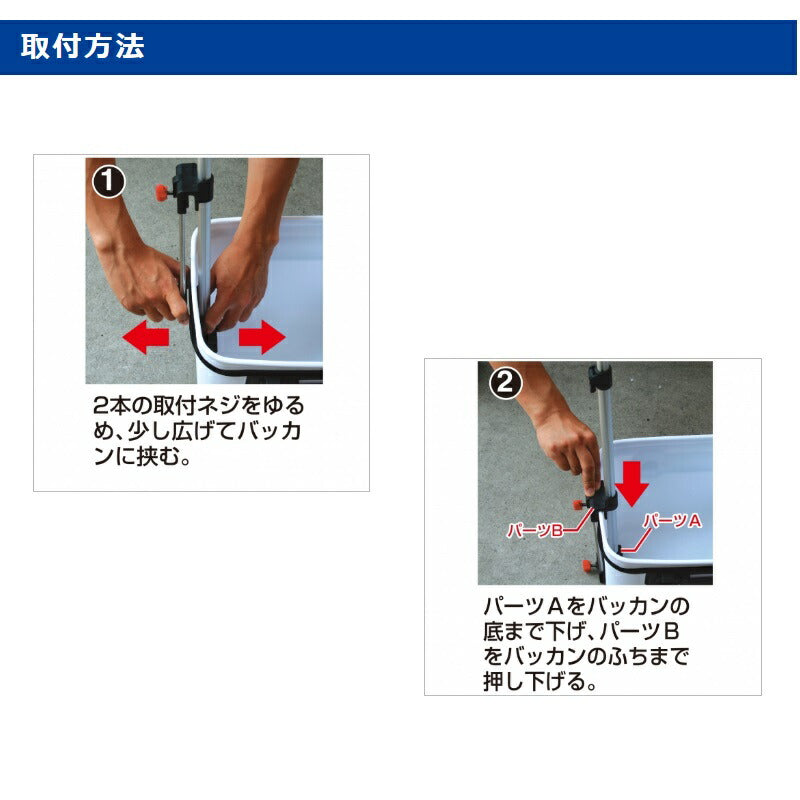 取付方法

①

2本の取付ネジをゆるめ、少し広げてバッカンに挟む。

②

パーツB

パーツA

パーツAをバッカンの底まで下げ、パーツBをバッカンのふちまで押し下げる。