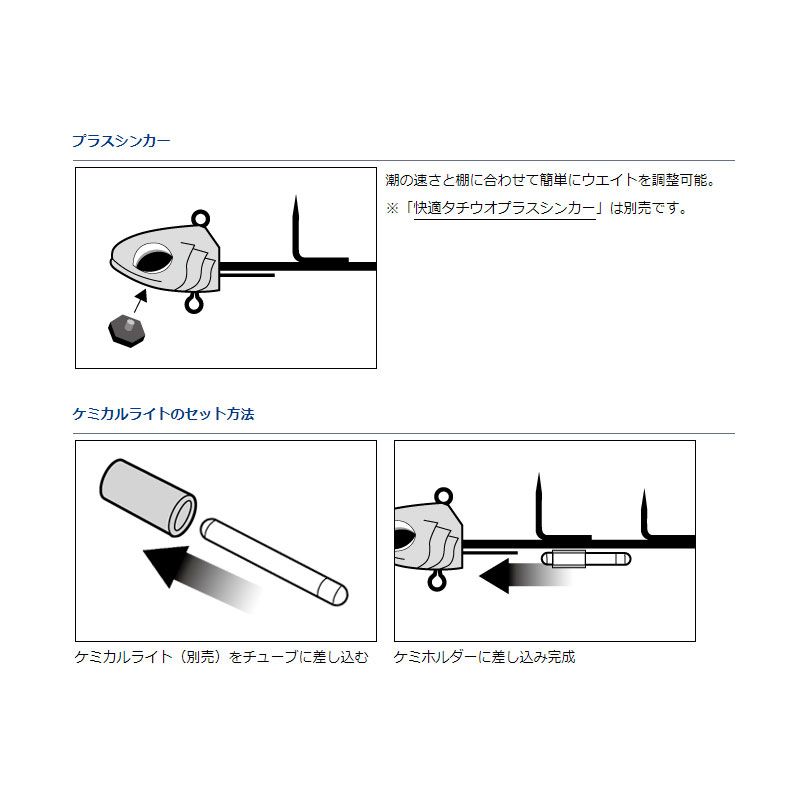 プラスシンカー

潮の速さと棚に合わせて簡単にウエイトを調整可能。

※「快適タチウオプラスシンカー」は別売です。

ケミカルライトのセット方法

ケミカルライト（別売）をチューブに差し込む

ケミホルダーに差し込み完成