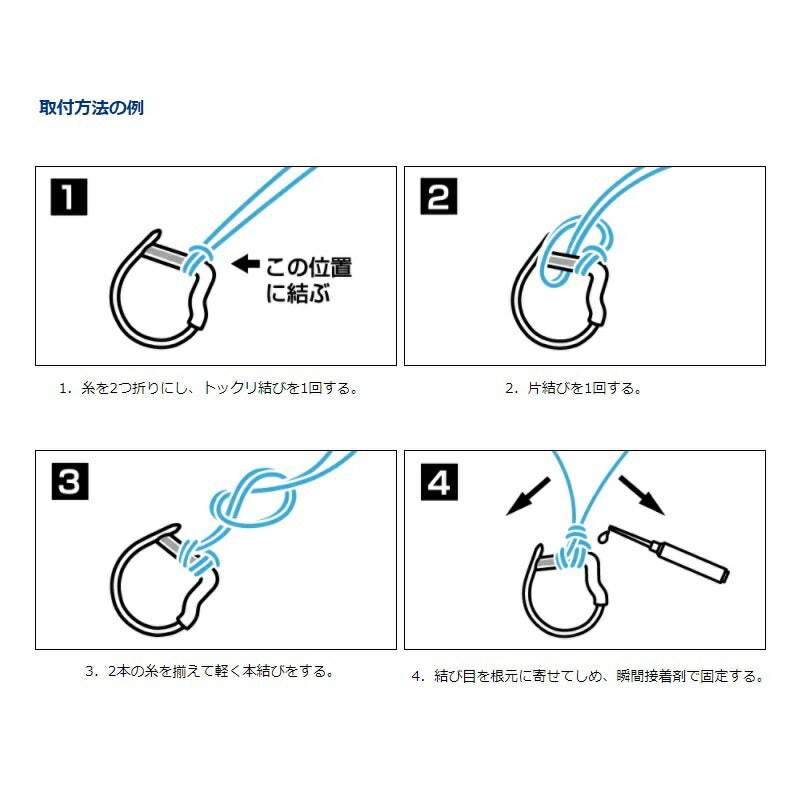 取付方法の例

1

この位置に結ぶ

1. 糸を2つ折りにし、トックリ結びを1回する。

2

2. 片結びを1回する。

3

3. 2本の糸を揃えて軽く本結びをする。

4

4. 結び目を根元に寄せてしめ、瞬間接着剤で固定する。