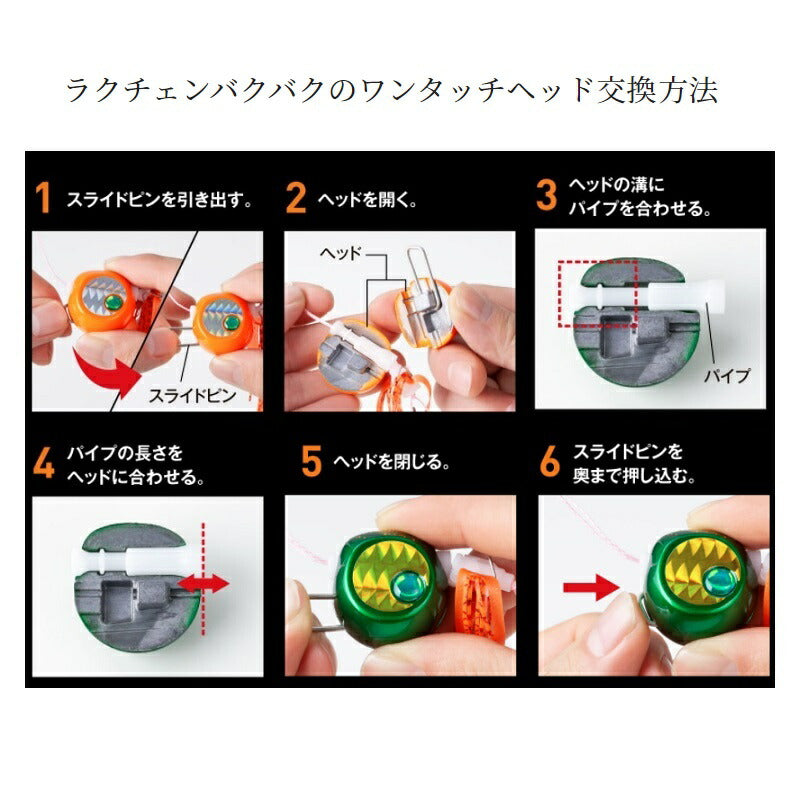 ラクチェンバクバクのワンタッチヘッド交換方法

1 スライドピンを引き出す。

スライドピン

2 ヘッドを開く。

ヘッド

3 ヘッドの溝にパイプを合わせる。

パイプ

4 パイプの長さをヘッドに合わせる。

5 ヘッドを閉じる。

6 スライドピンを奥まで押し込む。