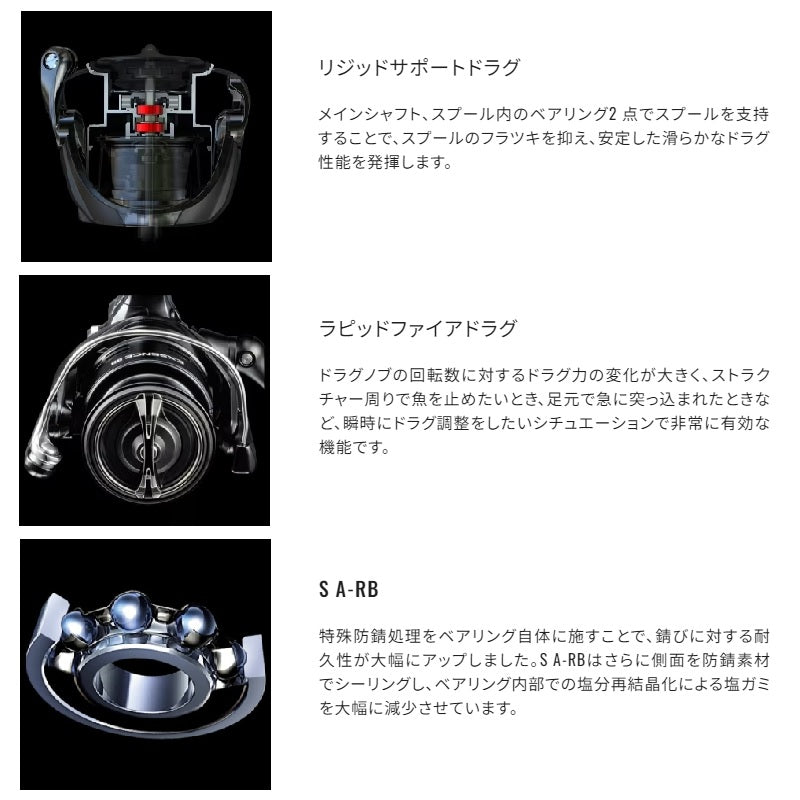 リジッドサポートドラグ

メインシャフト、スプール内のベアリング2 点でスプールを支持することで、スプールのフラツキを抑え、安定した滑らかなドラグ性能を発揮します。

ラピッドファイアドラグ

ドラグノブの回転数に対するドラグ力の変化が大きく、ストラクチャー周りで魚を止めたいとき、足元で急に突っ込まれたときなど、瞬時にドラグ調整をしたいシチュエーションで非常に有効な機能です。

S A-RB

特殊防錆処理をベアリング自体に施すことで、錆びに対する耐久性が大幅にアップしました。S A-RBはさらに側面を防錆素材でシーリングし、ベアリング内部での塩分再結晶化による塩ガミを大幅に減少させています。