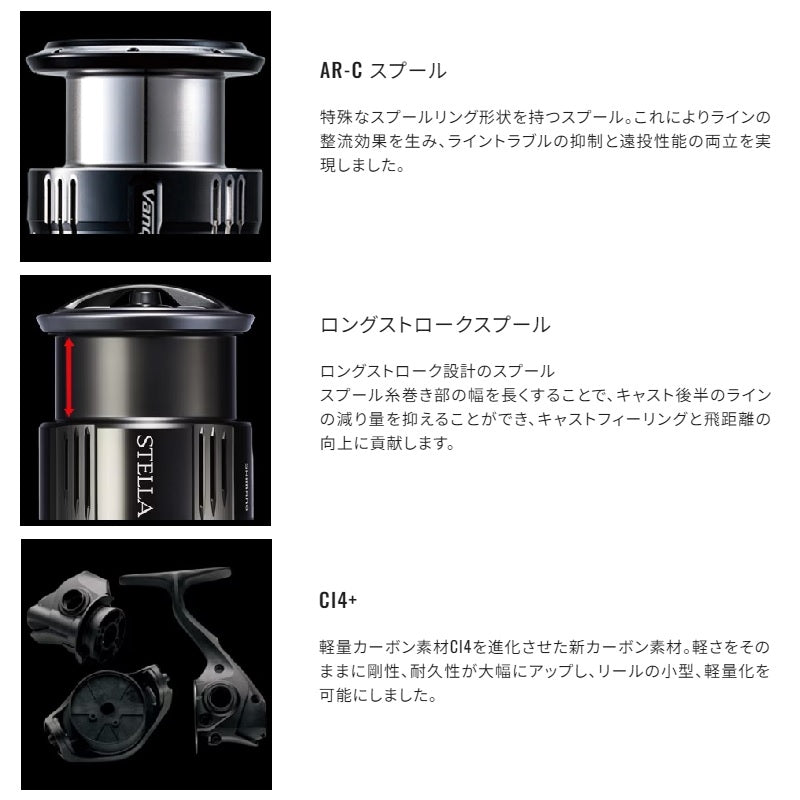 Vanq

AR-C スプール

特殊なスプールリング形状を持つスプール。これによりラインの整流効果を生み、ライントラブルの抑制と遠投性能の両立を実現しました。

STELLA

SHIMANO

ロングストロークスプール

ロングストローク設計のスプール
スプール糸巻き部の幅を長くすることで、キャスト後半のラインの減り量を抑えることができ、キャストフィーリングと飛距離の向上に貢献します。

CI4+

軽量カーボン素材CI4を進化させた新カーボン素材。軽さをそのままに剛性、耐久性が大幅にアップし、リールの小型、軽量化を可能にしました。