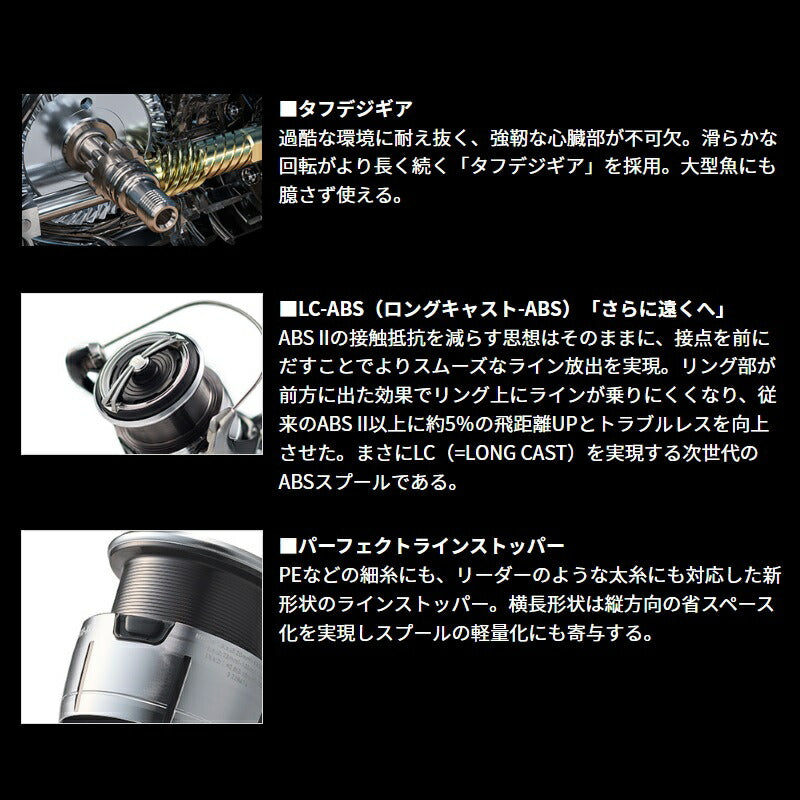 ■タフデジギア
過酷な環境に耐え抜く、強靭な心臓部が不可欠。滑らかな回転がより長く続く「タフデジギア」を採用。大型魚にも臆さず使える。

■LC-ABS（ロングキャスト-ABS）「さらに遠くへ」
ABS IIの接触抵抗を減らす思想はそのままに、接点を前にだすことでよりスムーズなライン放出を実現。リング部が前方に出た効果でリング上にラインが乗りにくくなり、従来のABS II以上に約5%の飛距離UPとトラブルレスを向上させた。まさにLC（=LONG CAST）を実現する次世代のABSスプールである。

■パーフェクトラインストッパー
PEなどの細糸にも、リーダーのような太糸にも対応した新形状のラインストッパー。横長形状は縦方向の省スペース化を実現しスプールの軽量化にも寄与する。