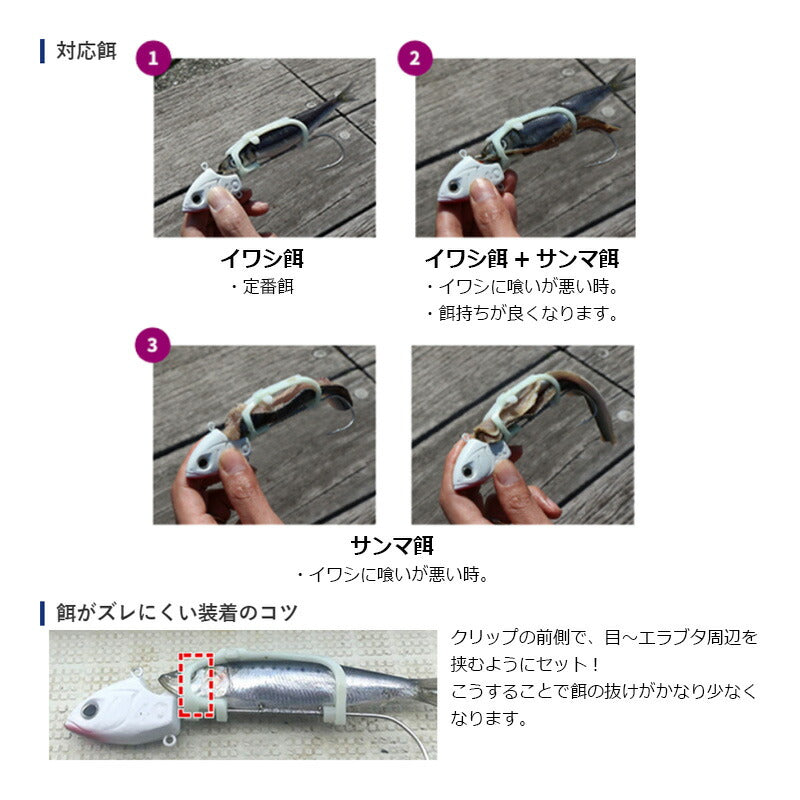 対応餌

1

イワシ餌
・定番餌

2

イワシ餌 + サンマ餌
・イワシに喰いが悪い時。
・餌持ちが良くなります。

3

サンマ餌
・イワシに喰いが悪い時。

餌がズレにくい装着のコツ

クリップの前側で、目～エラブタ周辺を挟むようにセット！
こうすることで餌の抜けがかなり少なくなります。