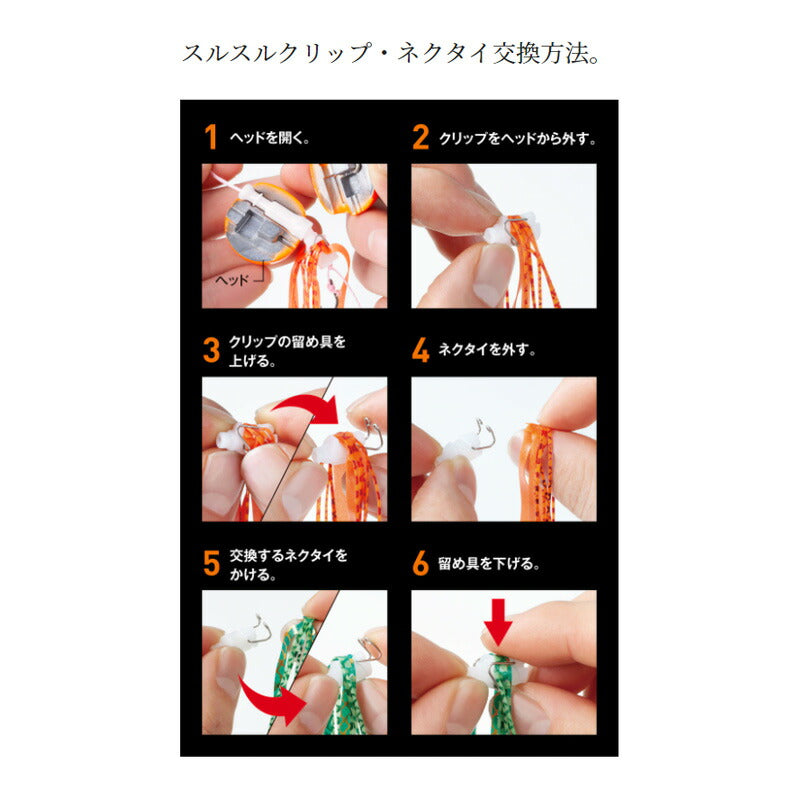 スルスルクリップ・ネクタイ交換方法。

1 ヘッドを開く。

ヘッド

2 クリップをヘッドから外す。

3 クリップの留め具を上げる。

4 ネクタイを外す。

5 交換するネクタイをかける。

6 留め具を下げる。