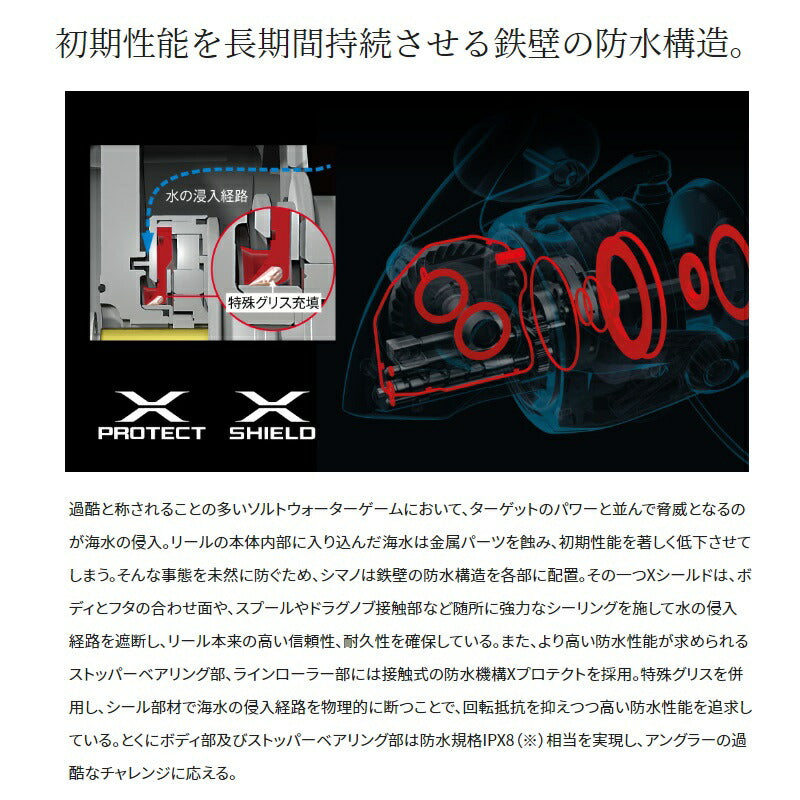 初期性能を長期間持続させる鉄壁の防水構造。

水の浸入経路

特殊グリス充填

X PROTECT

X SHIELD

過酷と称されることの多いソルトウォーターゲームにおいて、ターゲットのパワーと並んで脅威となるのが海水の侵入。リールの本体内部に入り込んだ海水は金属パーツを蝕み、初期性能を著しく低下させてしまう。そんな事態を未然に防ぐため、シマノは鉄壁の防水構造を各部に配置。その一つXシールドは、ボディとフタの合わせ面や、スプールやドラグノブ接触部など随所に強力なシーリングを施して水の侵入経路を遮断し、リール本来の高い信頼性、耐久性を確保している。また、より高い防水性能が求められるストッパーベアリング部、ラインローラー部には接触式の防水機構Xプロテクトを採用。特殊グリスを併用し、シール部材で海水の侵入経路を物理的に断つことで、回転抵抗を抑えつつ高い防水性能を追求している。とくにボディ部及びストッパーベアリング部は防水規格IPX8（※）相当を実現し、アングラーの過酷なチャレンジに応える。