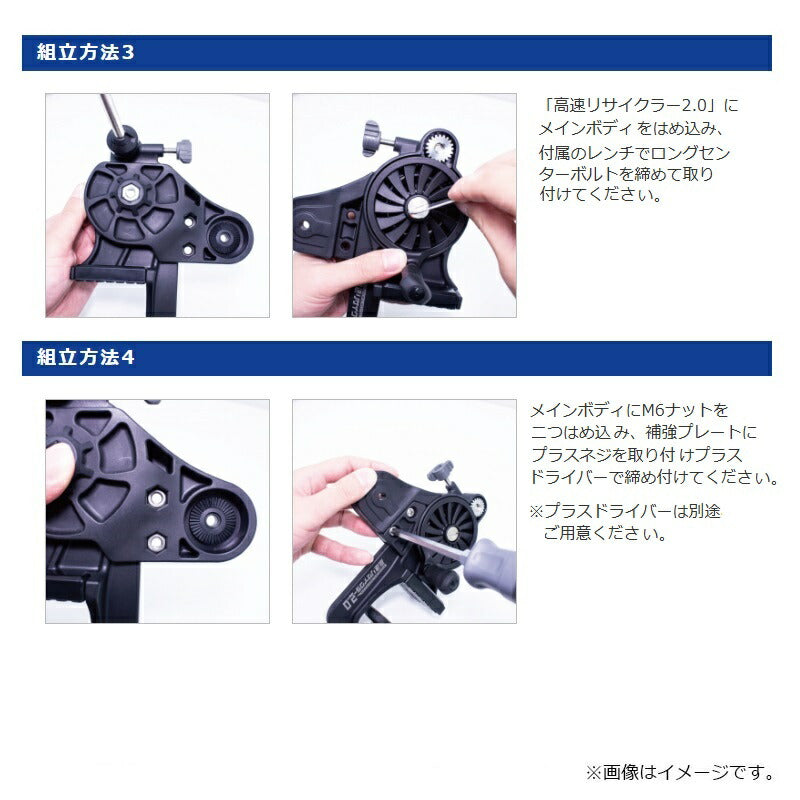 組立方法3

「高速リサイクラー2.0」にメインボディをはめ込み、付属のレンチでロングセンターボルトを締めて取り付けてください。

組立方法4

メインボディにM6ナットを二つはめ込み、補強プレートにプラスネジを取り付けプラスドライバーで締め付けてください。

※プラスドライバーは別途ご用意ください。

※画像はイメージです。