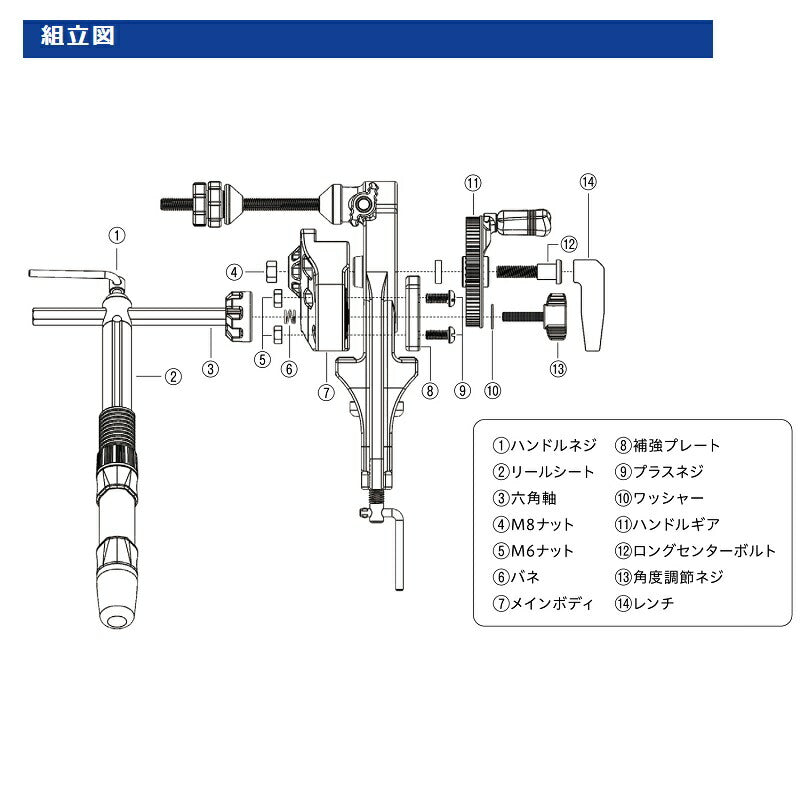 組立図

①
②
③
④
⑤
⑥
⑦
⑧
⑨
⑩
⑪
⑫
⑬
⑭

①ハンドルネジ
②リールシート
③六角軸
④M8ナット
⑤M6ナット
⑥バネ
⑦メインボディ

⑧補強プレート
⑨プラスネジ
⑩ワッシャー
⑪ハンドルギア
⑫ロングセンターボルト
⑬角度調節ネジ
⑭レンチ