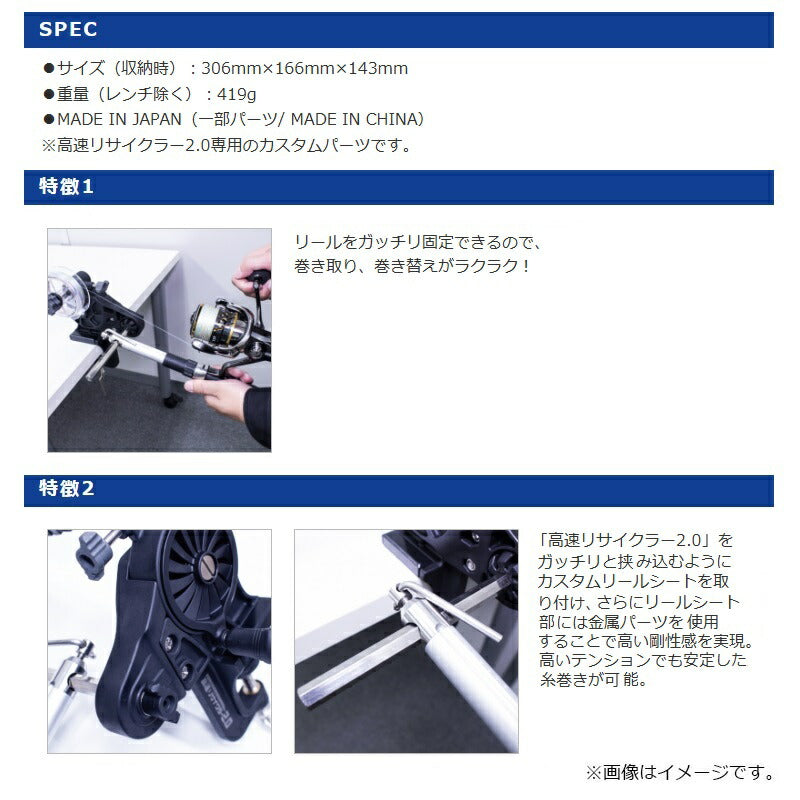 SPEC

●サイズ（収納時）：306mm×166mm×143mm
●重量（レンチ除く）：419g
●MADE IN JAPAN（一部パーツ/ MADE IN CHINA）
※高速リサイクラー2.0専用のカスタムパーツです。

特徴1

リールをガッチリ固定できるので、巻き取り、巻き替えがラクラク！

特徴2

「高速リサイクラー2.0」をガッチリと挟み込むようにカスタムリールシートを取り付け、さらにリールシート部には金属パーツを使用することで高い剛性感を実現。高いテンションでも安定した糸巻きが可能。

※画像はイメージです。