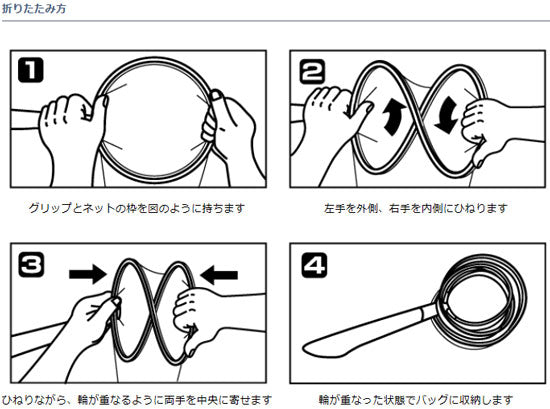 折りたたみ方

1

グリップとネットの枠を図のように持ちます

2

左手を外側、右手を内側にひねります

3

ひねりながら、輪が重なるように両手を中央に寄せます

4

輪が重なった状態でバッグに収納します