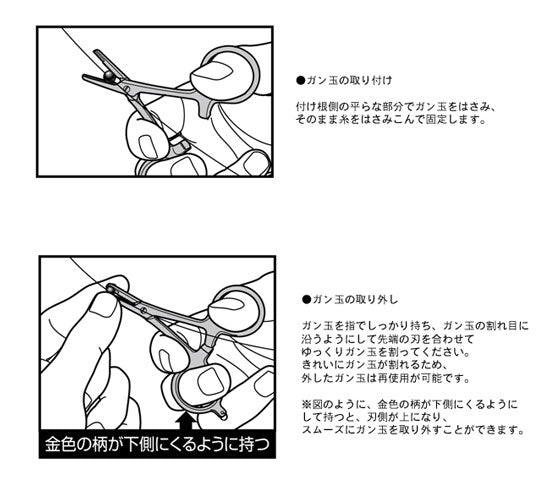 ●ガン玉の取り付け

付け根側の平らな部分でガン玉をはさみ、そのまま糸をはさみこんで固定します。

金色の柄が下側にくるように持つ

●ガン玉の取り外し

ガン玉を指でしっかり持ち、ガン玉の割れ目に沿うようにして先端の刃を合わせてゆっくりガン玉を割ってください。きれいにガン玉が割れるため、外したガン玉は再使用が可能です。

※図のように、金色の柄が下側にくるようにして持つと、刃側が上になり、スムーズにガン玉を取り外すことができます。